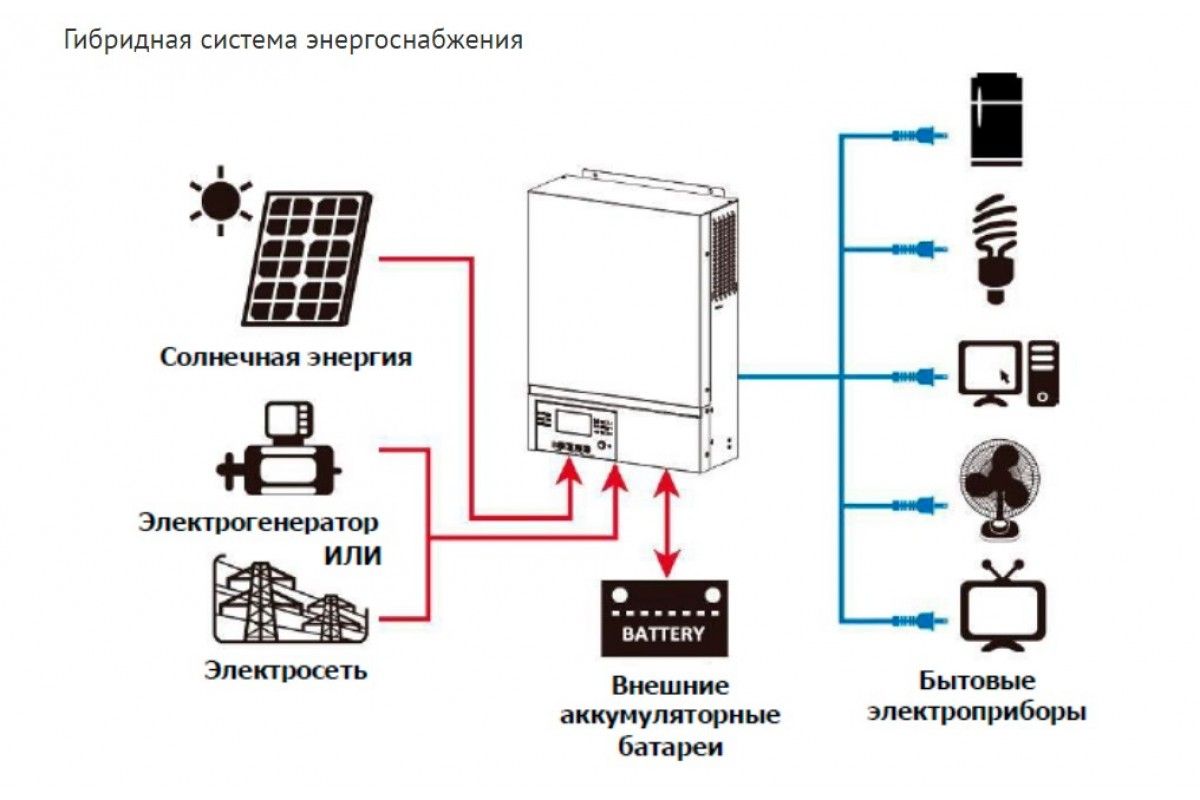 Гибридная система энергоснабжения

Солнечная энергия

Электрогенератор
ИЛИ

Электросеть

BATTERY

Внешние аккумуляторные батареи

Бытовые электроприборы